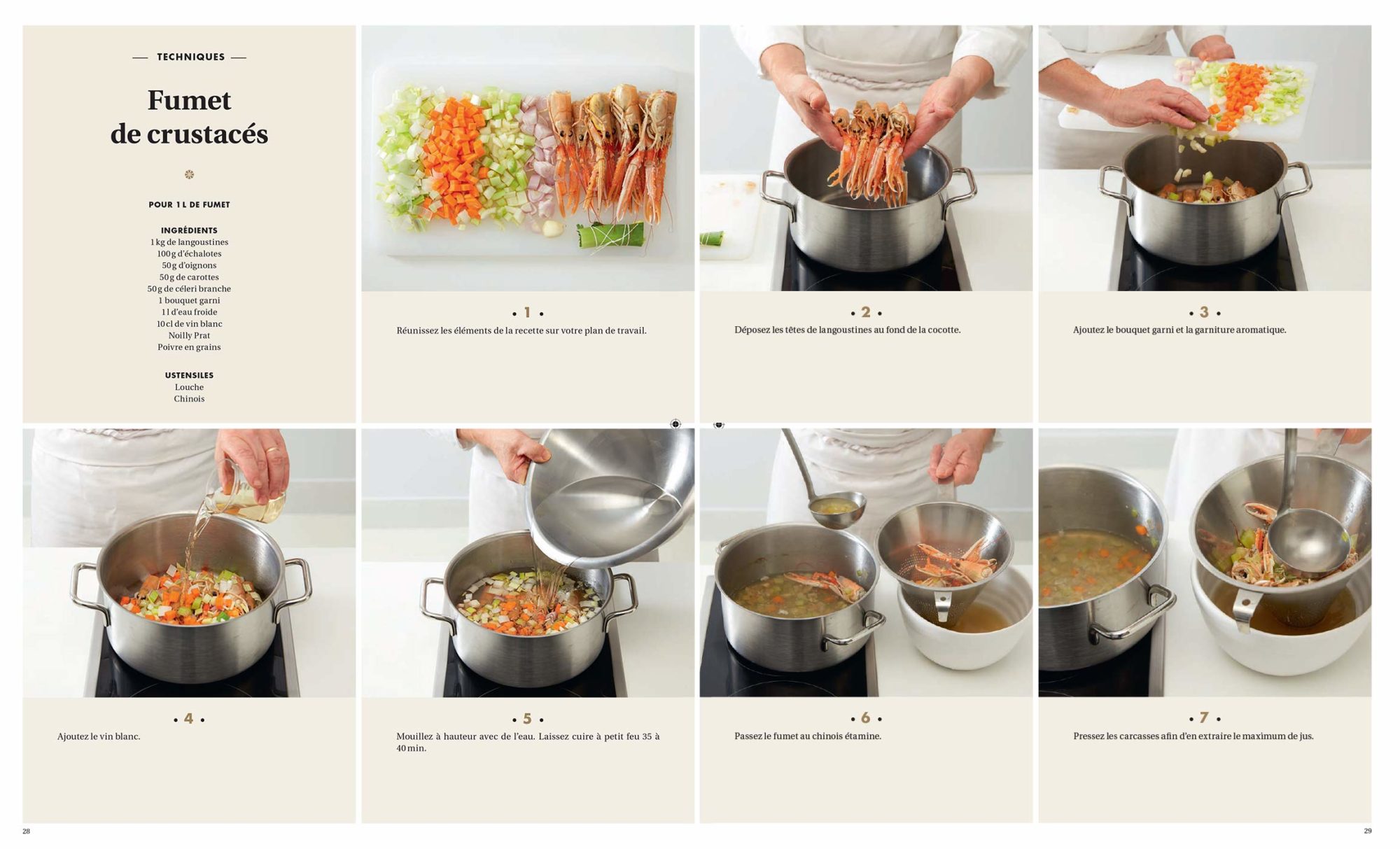 — TECHNIQUES —

Fumet de crustacés

POUR 1 L DE FUMET

INGRÉDIENTS
1 kg de langoustines
100 g d'échalotes
50 g d'oignons
50 g de carottes
50 g de céleri branche
1 bouquet garni
1 l d'eau froide
10 cl de vin blanc
Noilly Prat
Poivre en grains

USTENSILES
Louche
Chinois

• 1 •
Réunissez les éléments de la recette sur votre plan de travail.

• 2 •
Déposez les têtes de langoustines au fond de la cocotte.

• 3 •
Ajoutez le bouquet garni et la garniture aromatique.

• 4 •
Ajoutez le vin blanc.

• 5 •
Mouillez à hauteur avec de l'eau. Laissez cuire à petit feu 35 à 40 min.

• 6 •
Passez le fumet au chinois étamine.

• 7 •
Pressez les carcasses afin d'en extraire le maximum de jus.

28

29